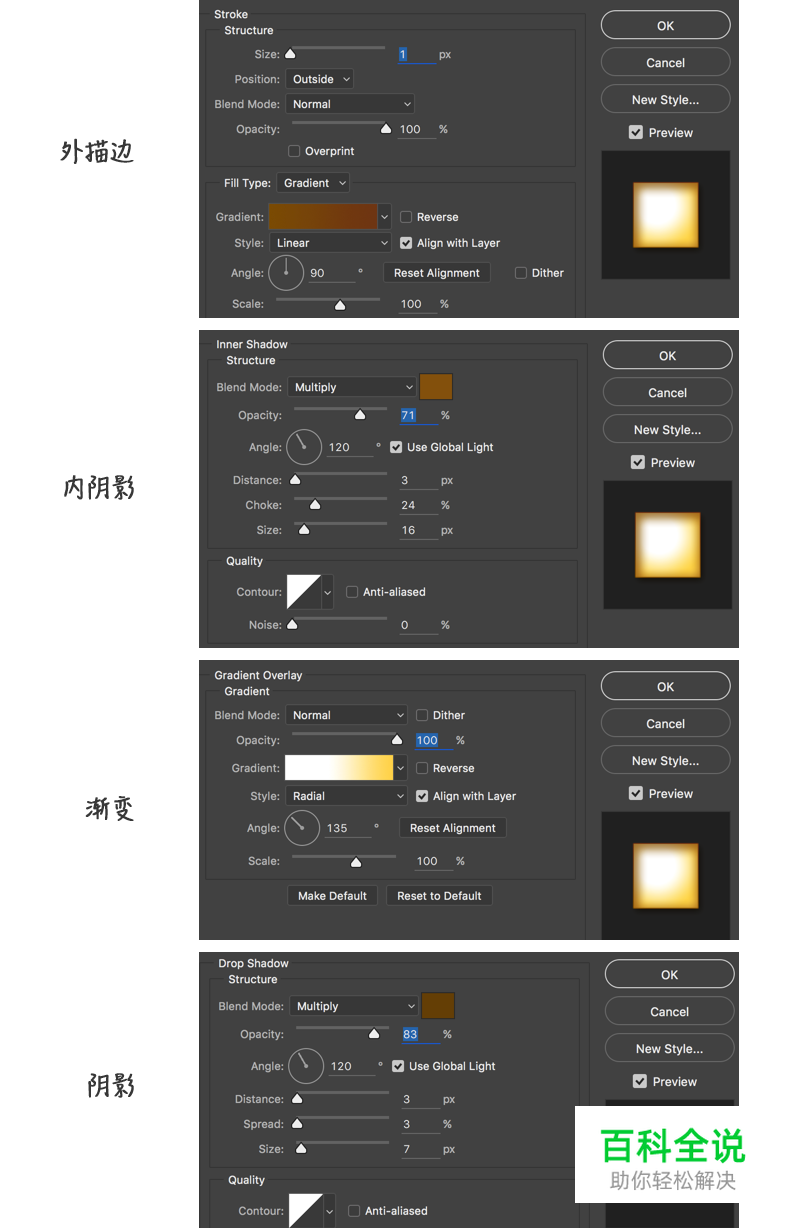 外描边

Stroke
Structure
Size: 1 px
Position: Outside
Blend Mode: Normal
Opacity: 100 %
Overprint

Fill Type: Gradient
Gradient: Reverse
Style: Linear Align with Layer
Angle: 90 ° Reset Alignment Dither
Scale: 100 %

OK
Cancel
New Style...
Preview

内阴影

Inner Shadow
Structure
Blend Mode: Multiply
Opacity: 71 %
Angle: 120 ° Use Global Light
Distance: 3 px
Choke: 24 %
Size: 16 px

Quality
Contour: Anti-aliased
Noise: 0 %

OK
Cancel
New Style...
Preview

渐变

Gradient Overlay
Gradient
Blend Mode: Normal Dither
Opacity: 100 %
Gradient: Reverse
Style: Radial Align with Layer
Angle: 135 ° Reset Alignment
Scale: 100 %
Make Default Reset to Default

OK
Cancel
New Style...
Preview

阴影

Drop Shadow
Structure
Blend Mode: Multiply
Opacity: 83 %
Angle: 120 ° Use Global Light
Distance: 3 px
Spread: 3 %
Size: 7 px

Quality
Contour: Anti-aliased

OK
Cancel
New Style...
Preview

百科全说
助你轻松解决