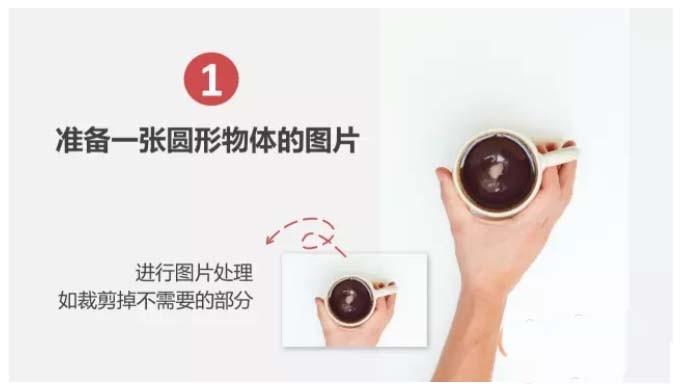 1

准备一张圆形物体的图片

进行图片处理
如裁剪掉不需要的部分