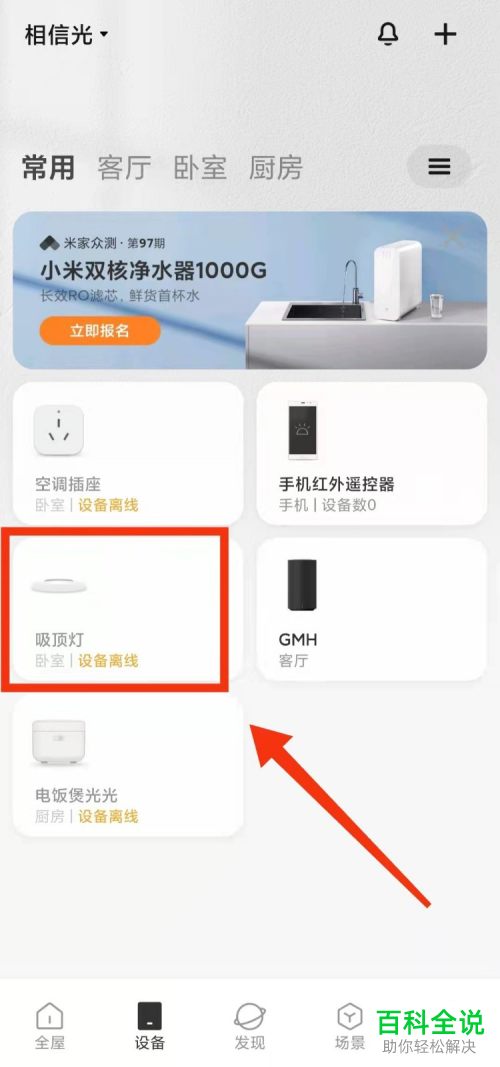 相信光

常用 客厅 卧室 厨房

米家众测 · 第97期
小米双核净水器1000G
长效RO滤芯，鲜货首杯水
立即报名

空调插座
卧室 | 设备离线

手机红外遥控器
手机 | 设备数0

吸顶灯
卧室 | 设备离线

GMH
客厅

电饭煲光光
厨房 | 设备离线

全屋 设备 发现 场景

百科全说
助你轻松解决