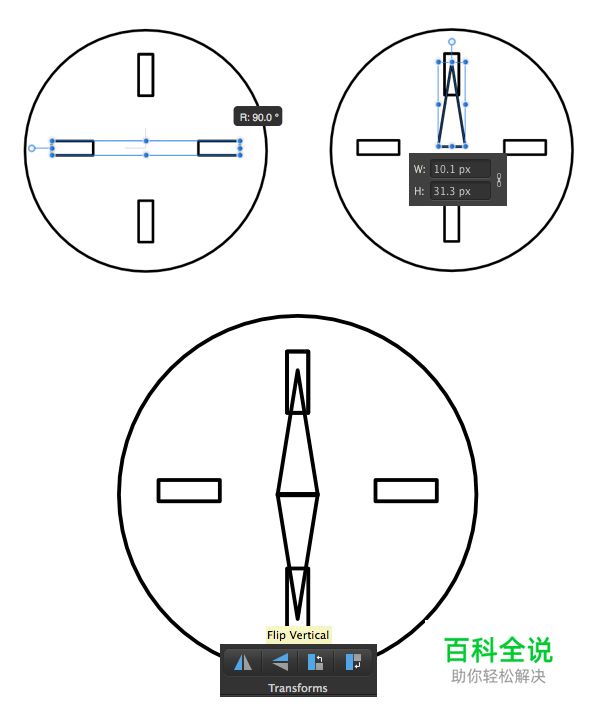 R: 90.0 °

W: 10.1 px
H: 31.3 px

Flip Vertical

Transforms

百科全说
助你轻松解决