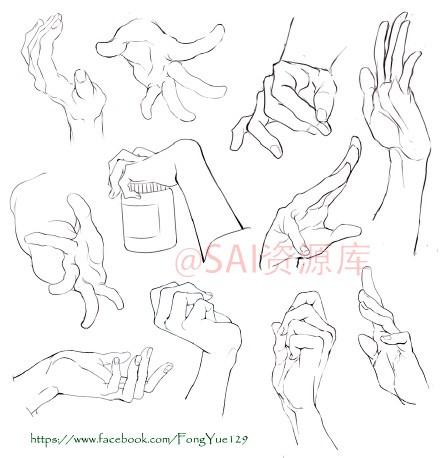 @SAI资源库

https://www.facebook.com/FongYue129