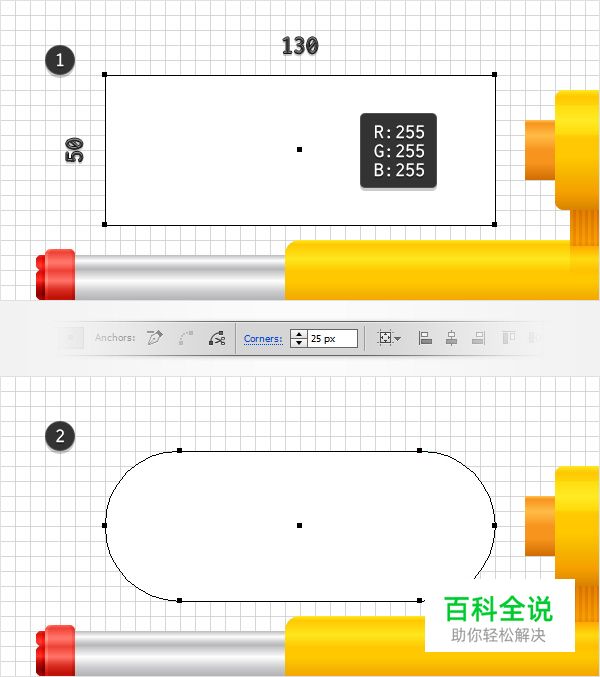 1

130

50

R: 255
G: 255
B: 255

Anchors:

Corners: 25 px

2

百科全说
助你轻松解决