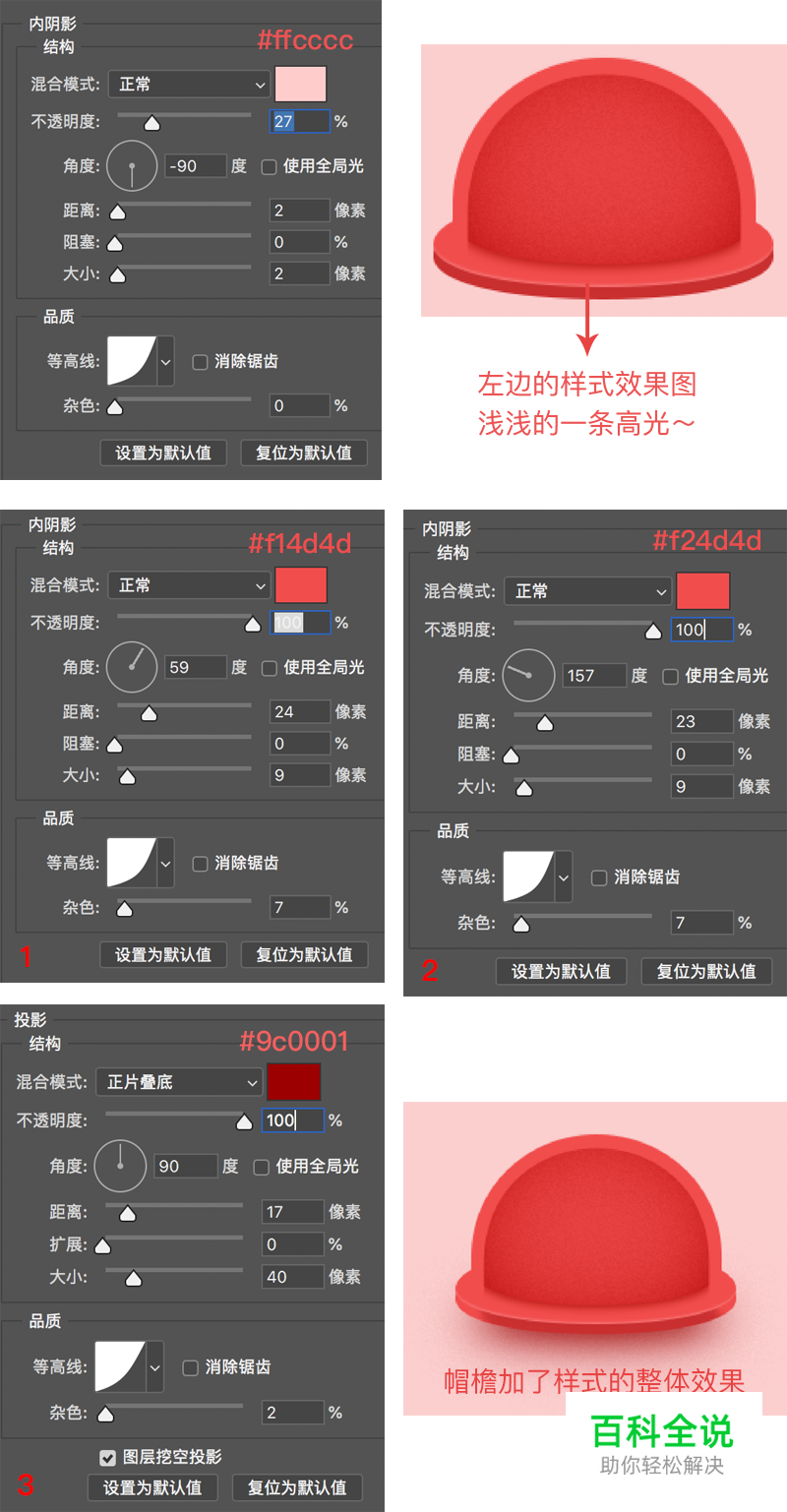 内阴影
结构
#ffcccc
混合模式: 正常
不透明度: 27 %
角度: -90 度 使用全局光
距离: 2 像素
阻塞: 0 %
大小: 2 像素
品质
等高线: 消除锯齿
杂色: 0 %
设置为默认值 复位为默认值

左边的样式效果图
浅浅的一条高光~

内阴影
结构
#f14d4d
混合模式: 正常
不透明度: 100 %
角度: 59 度 使用全局光
距离: 24 像素
阻塞: 0 %
大小: 9 像素
品质
等高线: 消除锯齿
杂色: 7 %
1
设置为默认值 复位为默认值

内阴影
结构
#f24d4d
混合模式: 正常
不透明度: 100 %
角度: 157 度 使用全局光
距离: 23 像素
阻塞: 0 %
大小: 9 像素
品质
等高线: 消除锯齿
杂色: 7 %
2
设置为默认值 复位为默认值

投影
结构
#9c0001
混合模式: 正片叠底
不透明度: 100 %
角度: 90 度 使用全局光
距离: 17 像素
扩展: 0 %
大小: 40 像素
品质
等高线: 消除锯齿
杂色: 2 %
图层挖空投影
3
设置为默认值 复位为默认值

帽檐加了样式的整体效果

百科全说
助你轻松解决